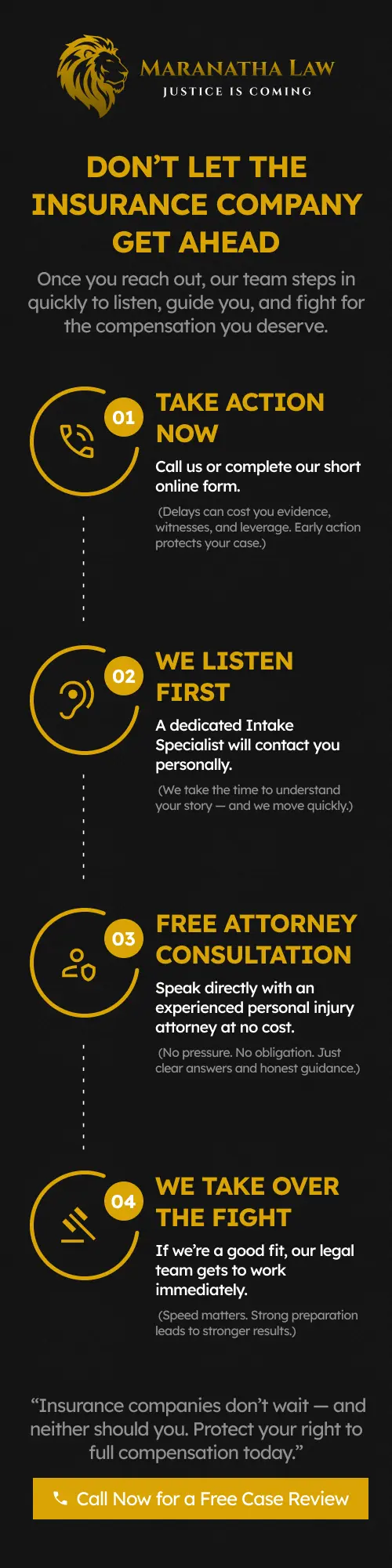 MARANATHA LAW
JUSTICE IS COMING

DON'T LET THE INSURANCE COMPANY GET AHEAD

Once you reach out, our team steps in quickly to listen, guide you, and fight for the compensation you deserve.

01
TAKE ACTION NOW
Call us or complete our short online form.
(Delays can cost you evidence, witnesses, and leverage. Early action protects your case.)

02
WE LISTEN FIRST
A dedicated Intake Specialist will contact you personally.
(We take the time to understand your story — and we move quickly.)

03
FREE ATTORNEY CONSULTATION
Speak directly with an experienced personal injury attorney at no cost.
(No pressure. No obligation. Just clear answers and honest guidance.)

04
WE TAKE OVER THE FIGHT
If we're a good fit, our legal team gets to work immediately.
(Speed matters. Strong preparation leads to stronger results.)

"Insurance companies don't wait — and neither should you. Protect your right to full compensation today."

Call Now for a Free Case Review